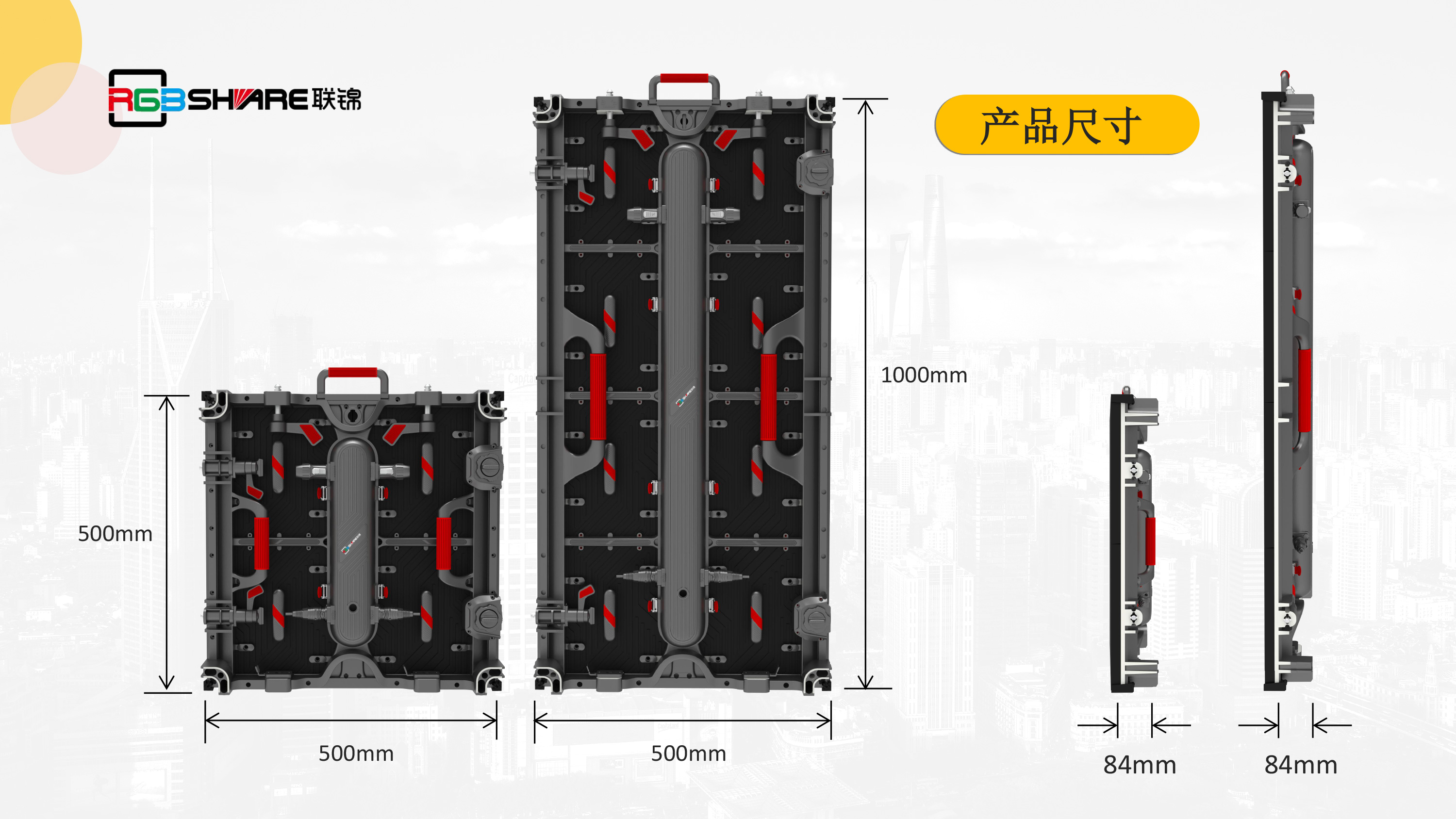 RGBSHARE联锦

产品尺寸

1000mm

500mm

500mm

500mm

84mm

84mm