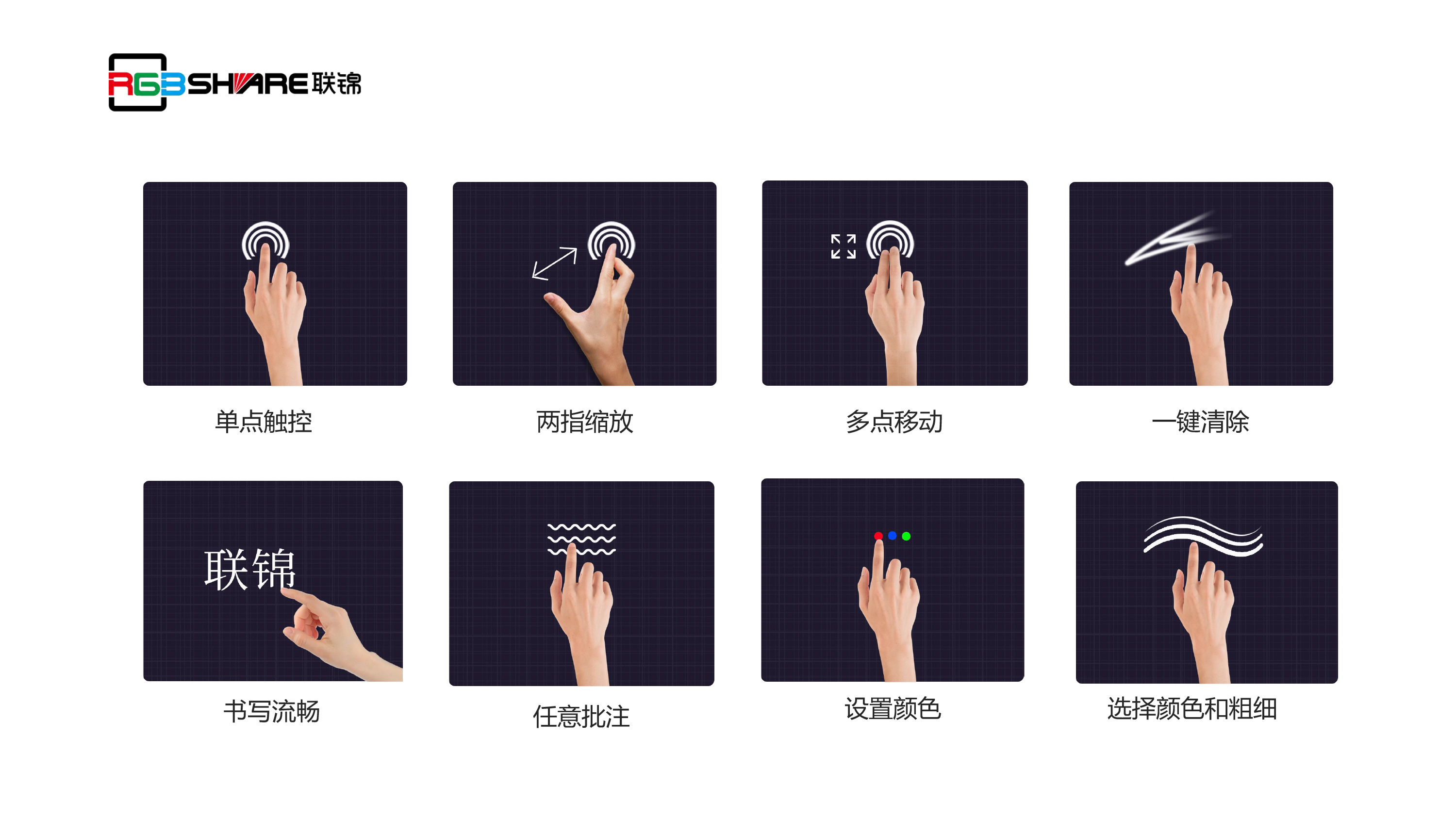 RGBSHARE联锦

单点触控

两指缩放

多点移动

一键清除

联锦

书写流畅

任意批注

设置颜色

选择颜色和粗细