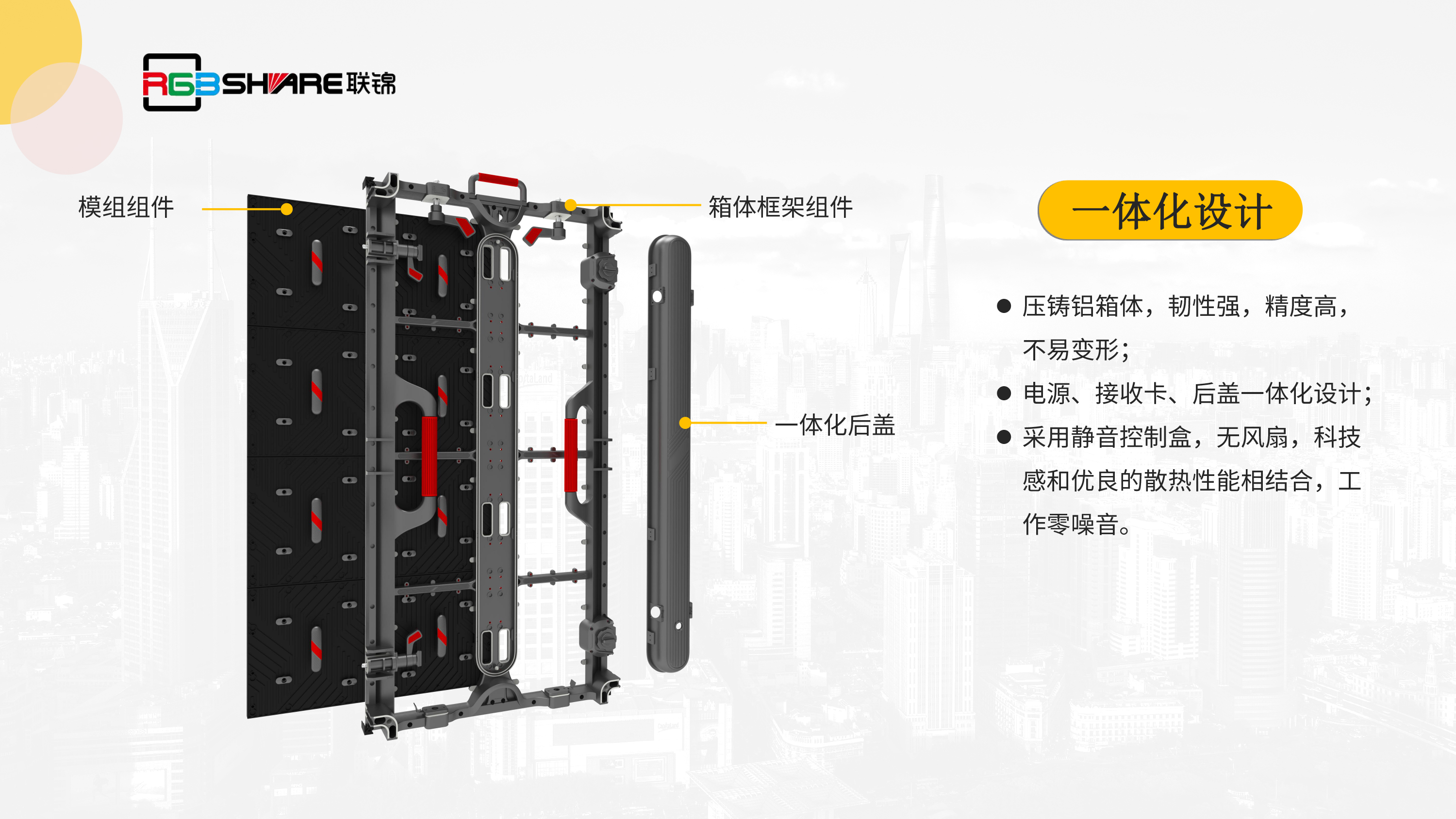 RGBSHARE联锦

模组组件

箱体框架组件

一体化后盖

一体化设计

● 压铸铝箱体，韧性强，精度高，不易变形；

● 电源、接收卡、后盖一体化设计；

● 采用静音控制盒，无风扇，科技感和优良的散热性能相结合，工作零噪音。