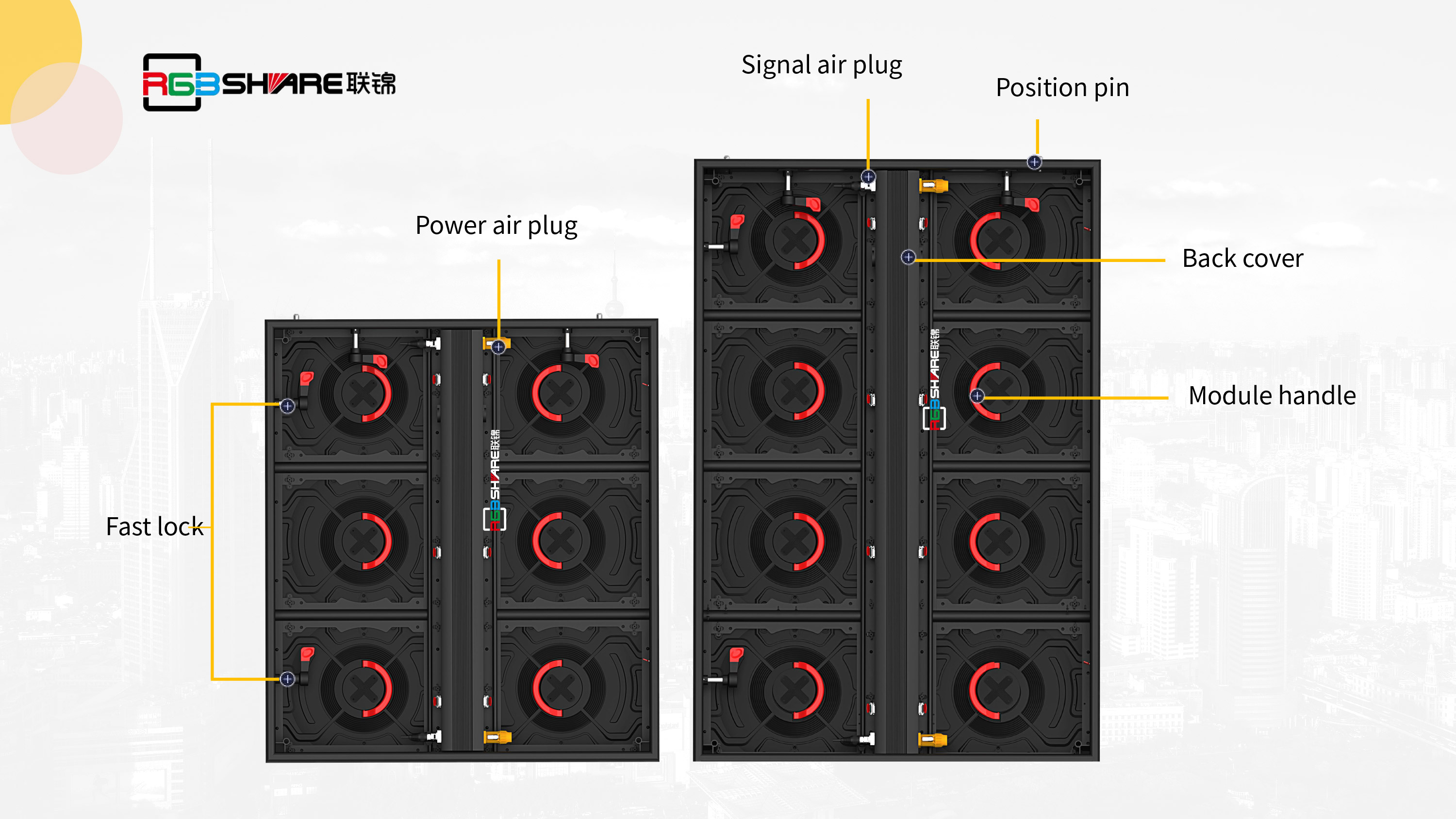 RGBSHARE联锦

Signal air plug

Position pin

Power air plug

Back cover

Module handle

Fast lock

RGBSHARE联锦

RGBSHARE联锦